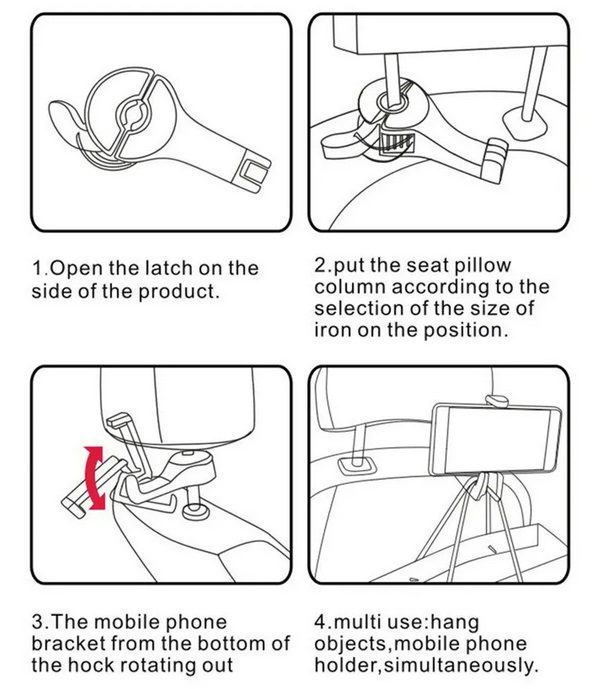 1.Open the latch on the side of the product.

2.put the seat pillow column according to the selection of the size of iron on the position.

3.The mobile phone bracket from the bottom of the hock rotating out

4.multi use:hang objects,mobile phone holder,simultaneously.